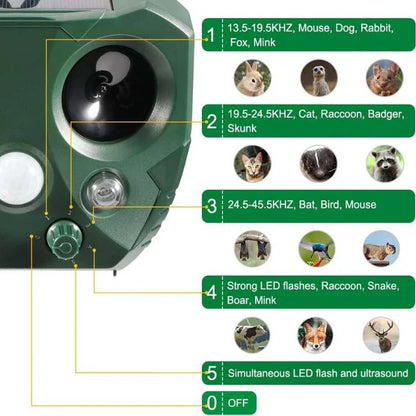 1 13.5-19.5KHZ, Mouse, Dog, Rabbit, Fox, Mink

2 19.5-24.5KHZ, Cat, Raccoon, Badger, Skunk

3 24.5-45.5KHZ, Bat, Bird, Mouse

4 Strong LED flashes, Raccoon, Snake, Boar, Mink

5 Simultaneous LED flash and ultrasound

0 OFF