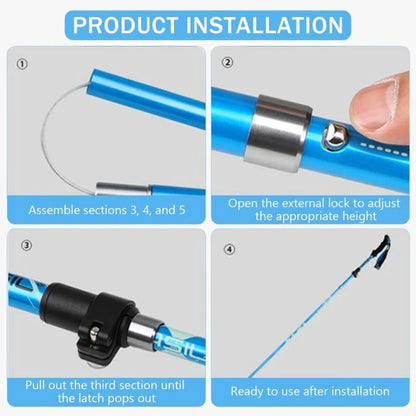 PRODUCT INSTALLATION

①

Assemble sections 3, 4, and 5

②

Open the external lock to adjust the appropriate height

③

Pull out the third section until the latch pops out

④

Ready to use after installation