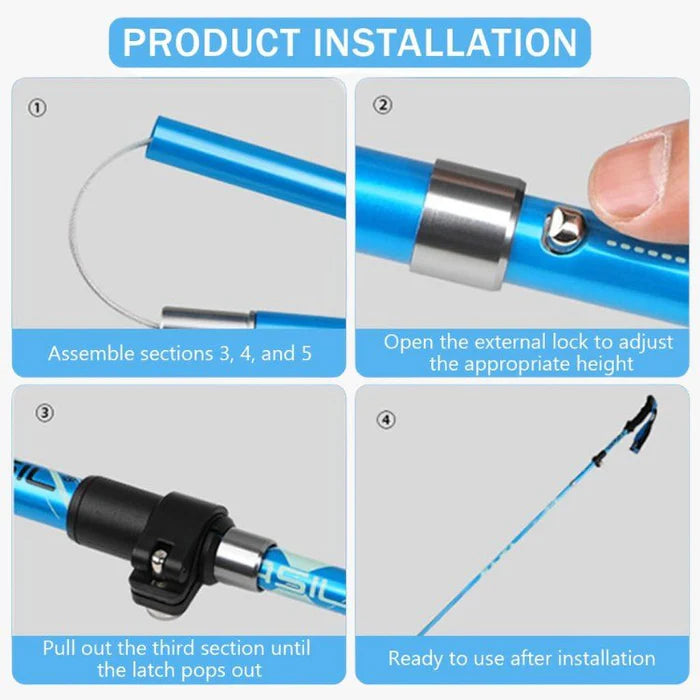 PRODUCT INSTALLATION

①

Assemble sections 3, 4, and 5

②

Open the external lock to adjust the appropriate height

③

Pull out the third section until the latch pops out

④

Ready to use after installation