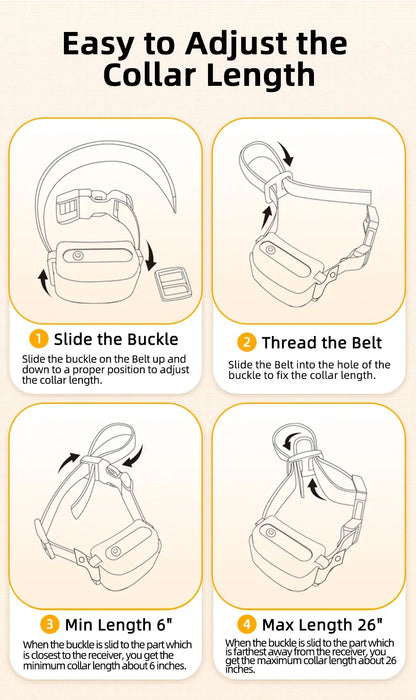 Easy to Adjust the Collar Length

1 Slide the Buckle

Slide the buckle on the Belt up and down to a proper position to adjust the collar length.

2 Thread the Belt

Slide the Belt into the hole of the buckle to fix the collar length.

3 Min Length 6"

When the buckle is slid to the part which is closest to the receiver, you get the minimum collar length about 6 inches.

4 Max Length 26"

When the buckle is slid to the part which is farthest away from the receiver, you get the maximum collar length about 26 inches.