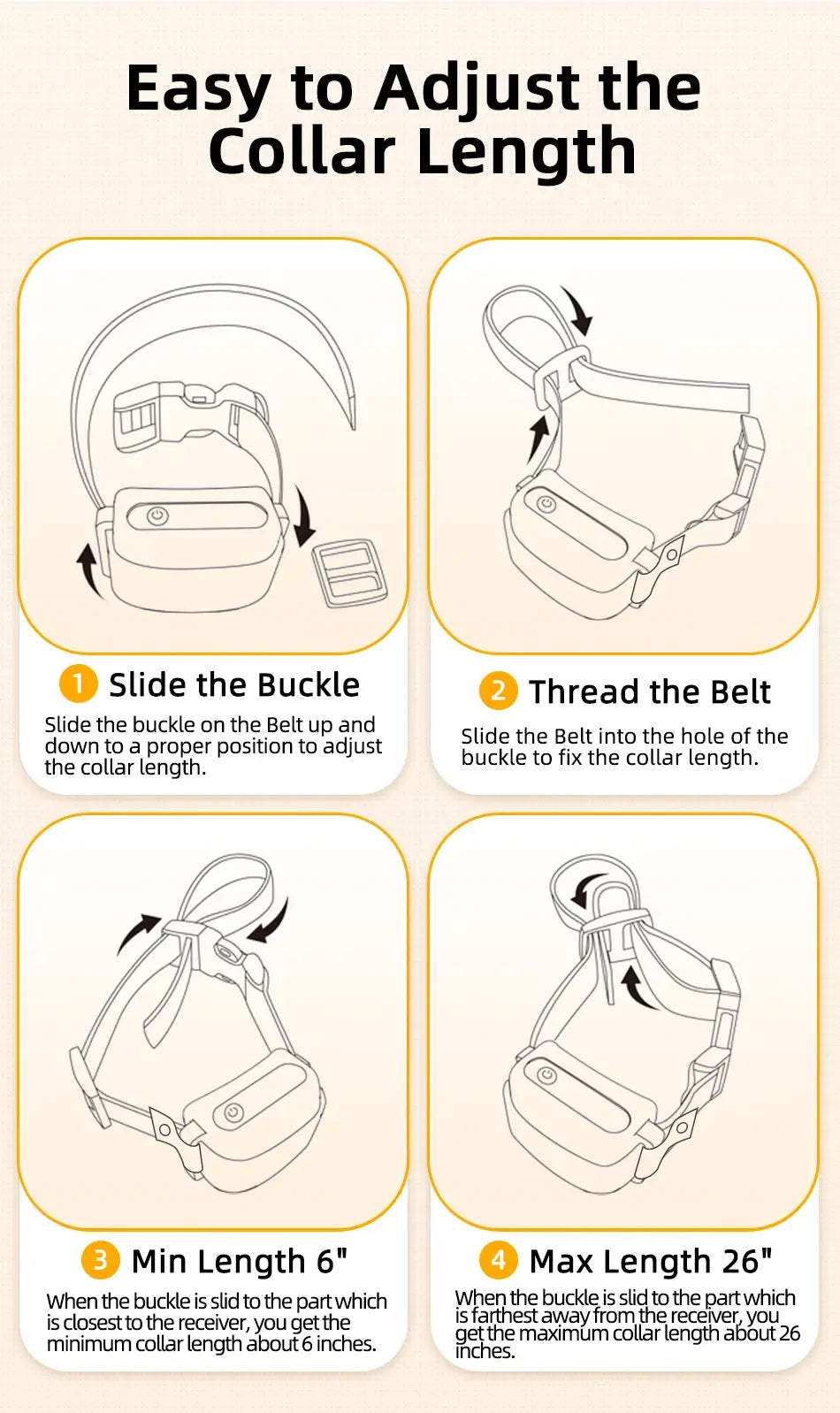 Easy to Adjust the Collar Length

1 Slide the Buckle

Slide the buckle on the Belt up and down to a proper position to adjust the collar length.

2 Thread the Belt

Slide the Belt into the hole of the buckle to fix the collar length.

3 Min Length 6"

When the buckle is slid to the part which is closest to the receiver, you get the minimum collar length about 6 inches.

4 Max Length 26"

When the buckle is slid to the part which is farthest away from the receiver, you get the maximum collar length about 26 inches.