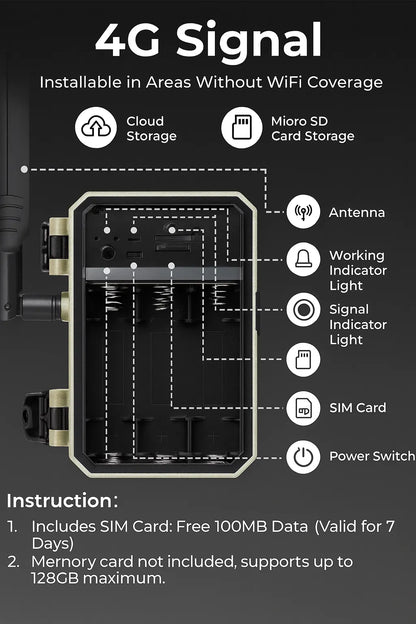 4G Signal

Installable in Areas Without WiFi Coverage

Cloud Storage

Mioro SD Card Storage

Antenna

Working Indicator Light

Signal Indicator Light

SIM Card

Power Switch

Instruction:

1. Includes SIM Card: Free 100MB Data (Valid for 7 Days)
2. Mernory card not included, supports up to 128GB maximum.