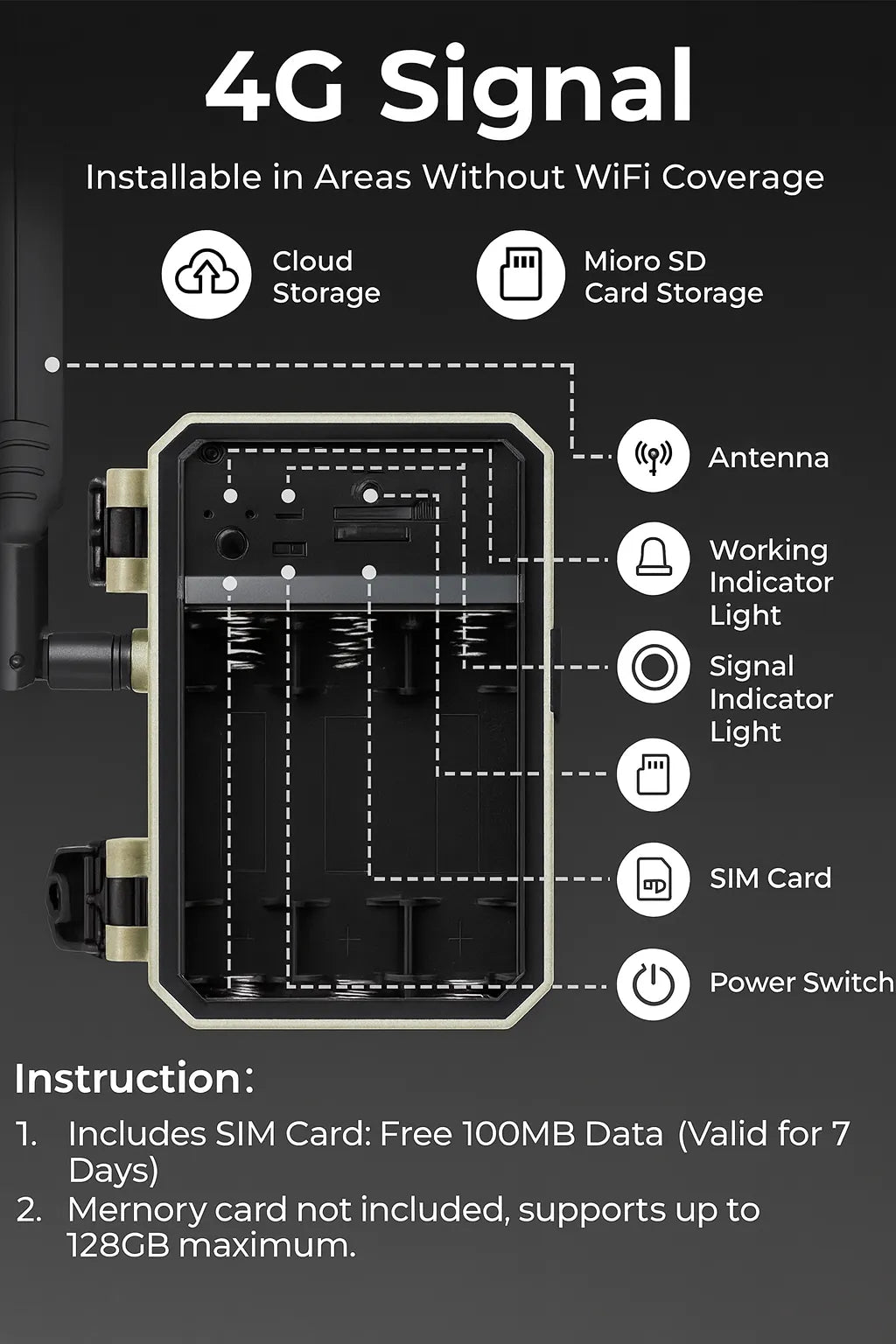 4G Signal

Installable in Areas Without WiFi Coverage

Cloud Storage

Mioro SD Card Storage

Antenna

Working Indicator Light

Signal Indicator Light

SIM Card

Power Switch

Instruction:

1. Includes SIM Card: Free 100MB Data (Valid for 7 Days)
2. Mernory card not included, supports up to 128GB maximum.